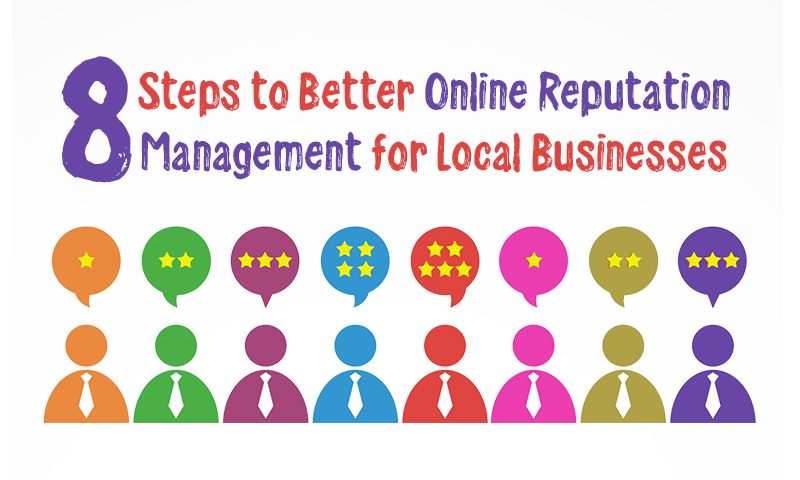 8 Steps to Better Online Reputation Management for Local Businesses