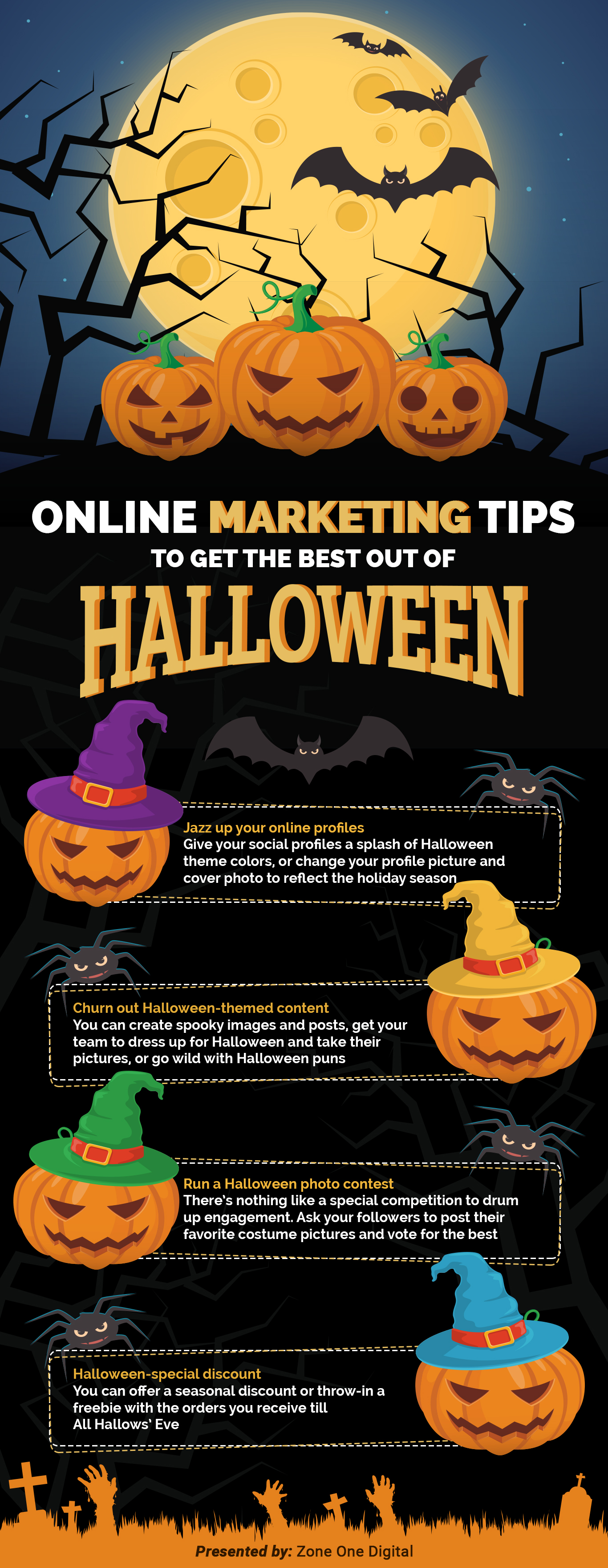 ONLINE MARKETING TIPS
TO GET THE BEST OUT OF
HALLOWEEN

Jazz up your online profiles
Give your social profiles a splash of Halloween theme colors, or change your profile picture and cover photo to reflect the holiday season

Churn out Halloween-themed content
You can create spooky images and posts, get your team to dress up for Halloween and take their pictures, or go wild with Halloween puns

Run a Halloween photo contest
There's nothing like a special competition to drum up engagement. Ask your followers to post their favorite costume pictures and vote for the best

Halloween-special discount
You can offer a seasonal discount or throw-in a freebie with the orders you receive till All Hallows' Eve

Presented by: Zone One Digital